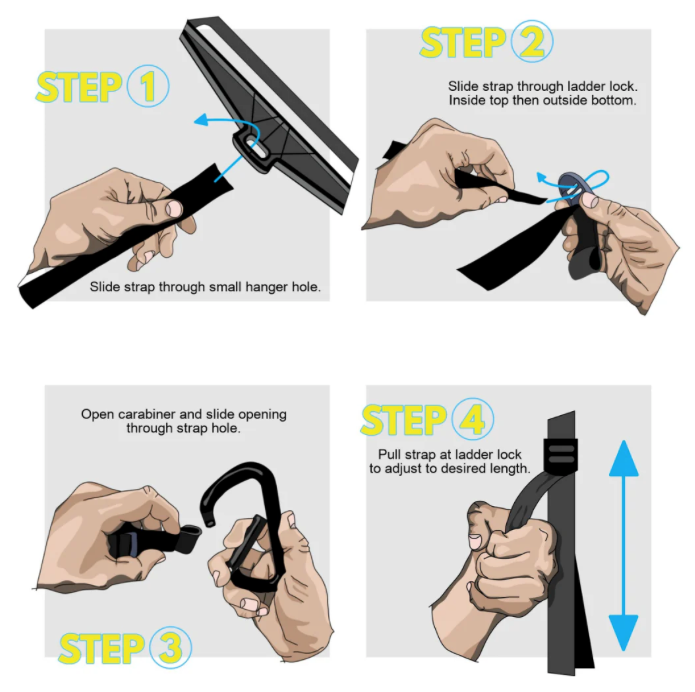 STEP 1

Slide strap through small hanger hole.

STEP 2

Slide strap through ladder lock. Inside top then outside bottom.

Open carabiner and slide opening through strap hole.

STEP 3

STEP 4

Pull strap at ladder lock to adjust to desired length.