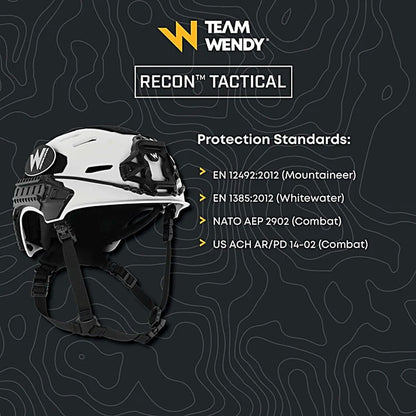 TEAM
WENDY®

RECON™ TACTICAL

Protection Standards:

> EN 12492:2012 (Mountaineer)

> EN 1385:2012 (Whitewater)

> NATO AEP 2902 (Combat)

> US ACH AR/PD 14-02 (Combat)