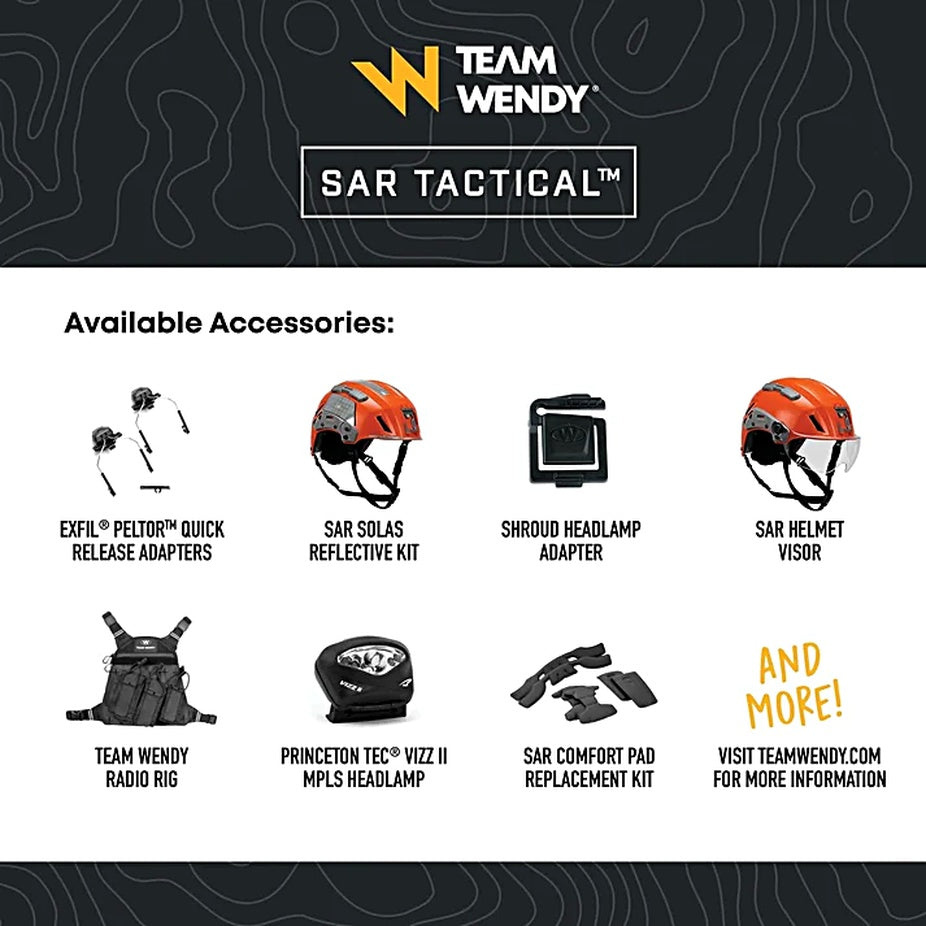 TEAM WENDY®

SAR TACTICAL™

Available Accessories:

EXFIL® PELTOR™ QUICK RELEASE ADAPTERS

SAR SOLAS REFLECTIVE KIT

SHROUD HEADLAMP ADAPTER

SAR HELMET VISOR

TEAM WENDY RADIO RIG

PRINCETON TEC® VIZZ II MPLS HEADLAMP

SAR COMFORT PAD REPLACEMENT KIT

AND MORE!

VISIT TEAMWENDY.COM FOR MORE INFORMATION